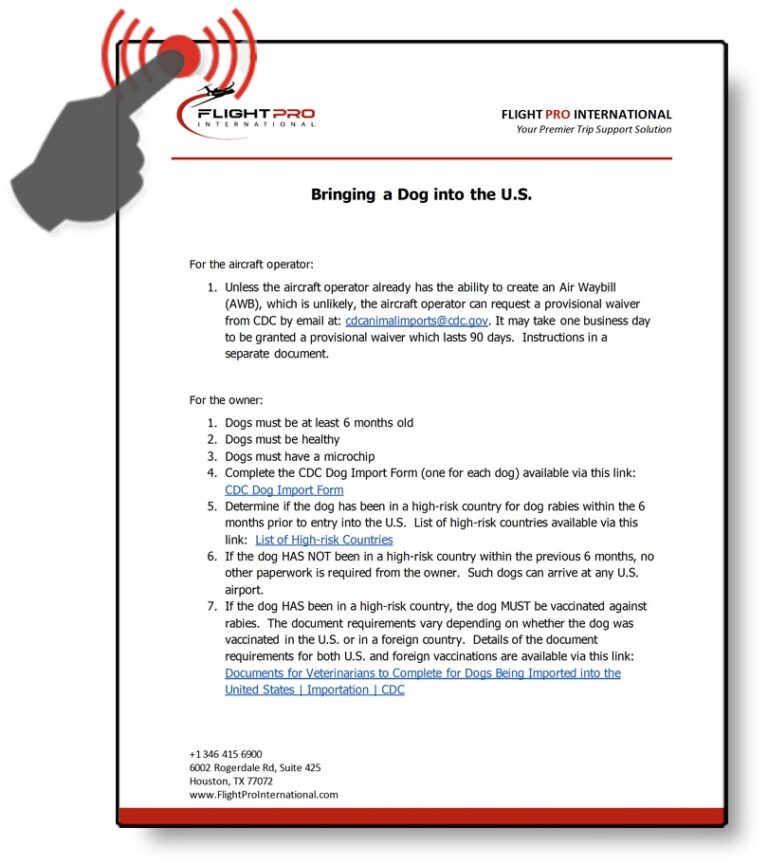 FLIGHTPRO
INTERNATIONAL

FLIGHT PRO INTERNATIONAL
Your Premier Trip Support Solution

Bringing a Dog into the U.S.

For the aircraft operator:

1. Unless the aircraft operator already has the ability to create an Air Waybill (AWB), which is unlikely, the aircraft operator can request a provisional waiver from CDC by email at: cdcanimalimports@cdc.gov. It may take one business day to be granted a provisional waiver which lasts 90 days. Instructions in a separate document.

For the owner:

1. Dogs must be at least 6 months old
2. Dogs must be healthy
3. Dogs must have a microchip
4. Complete the CDC Dog Import Form (one for each dog) available via this link: CDC Dog Import Form
5. Determine if the dog has been in a high-risk country for dog rabies within the 6 months prior to entry into the U.S. List of high-risk countries available via this link: List of High-risk Countries
6. If the dog HAS NOT been in a high-risk country within the previous 6 months, no other paperwork is required from the owner. Such dogs can arrive at any U.S. airport.
7. If the dog HAS been in a high-risk country, the dog MUST be vaccinated against rabies. The document requirements vary depending on whether the dog was vaccinated in the U.S. or in a foreign country. Details of the document requirements for both U.S. and foreign vaccinations are available via this link: Documents for Veterinarians to Complete for Dogs Being Imported into the United States | Importation | CDC

+1 346 415 6900
6002 Rogerdale Rd, Suite 425
Houston, TX 77072
www.FlightProInternational.com